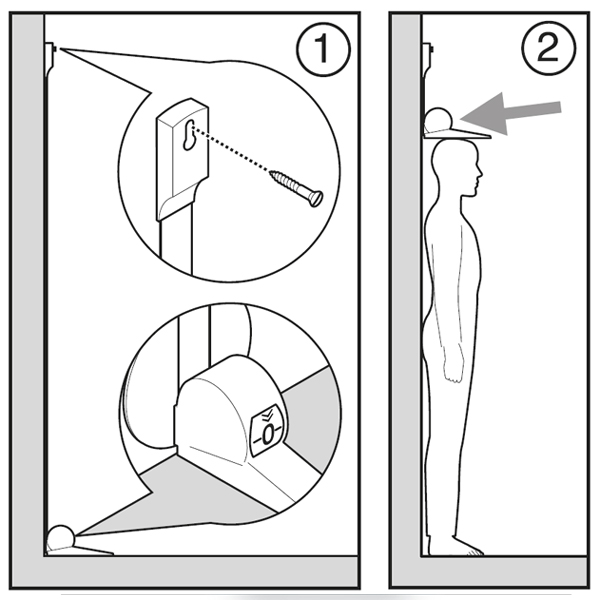 1

0

2