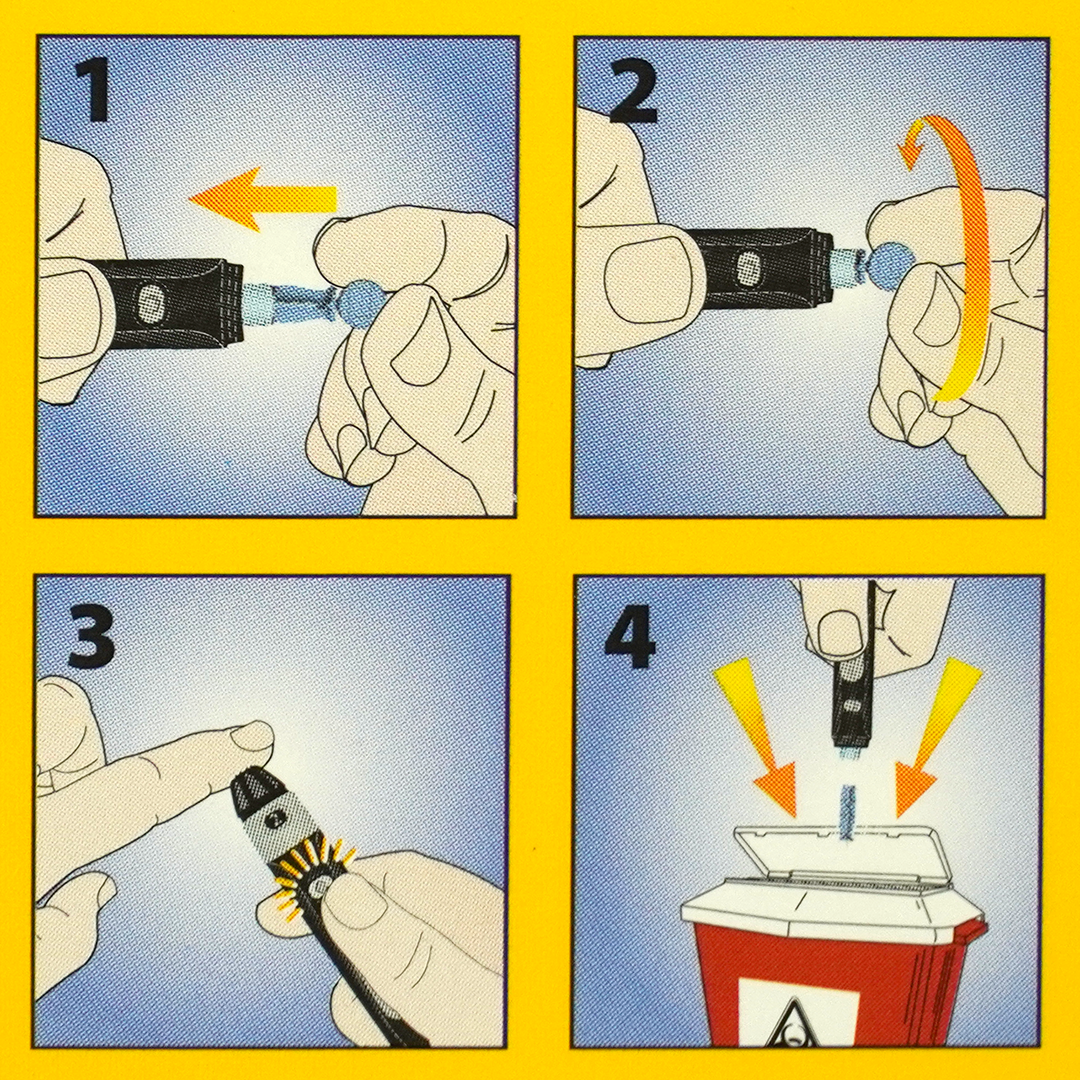 1

2

3

4